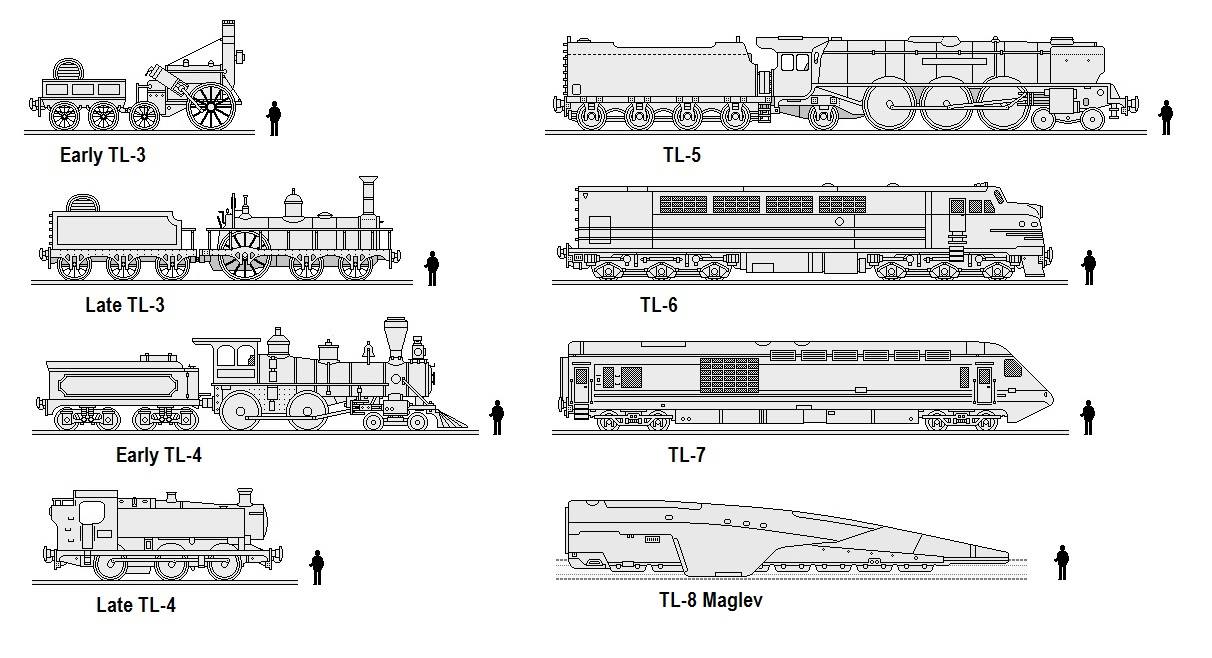 Early TL-3

Late TL-3

Early TL-4

Late TL-4

TL-5

TL-6

TL-7

TL-8 Maglev